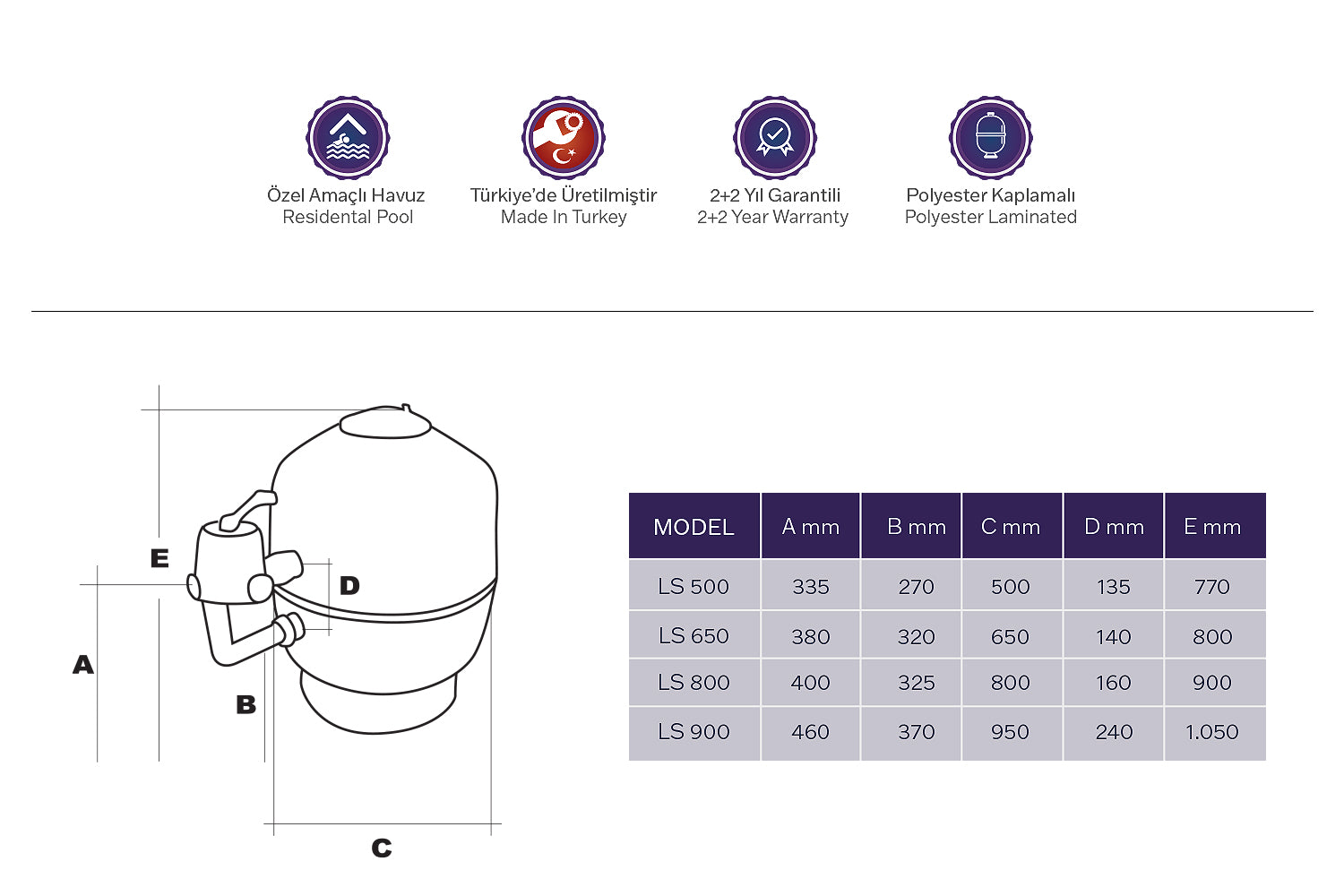 Özel Amaçlı Havuz
Residental Pool

Türkiye'de Üretilmiştir
Made In Turkey

2+2 Yıl Garantili
2+2 Year Warranty

Polyester Kaplamalı
Polyester Laminated

E
D
A
B
C

| MODEL | A mm | B mm | C mm | D mm | E mm |
|---|---|---|---|---|---|
| LS 500 | 335 | 270 | 500 | 135 | 770 |
| LS 650 | 380 | 320 | 650 | 140 | 800 |
| LS 800 | 400 | 325 | 800 | 160 | 900 |
| LS 900 | 460 | 370 | 950 | 240 | 1.050 |